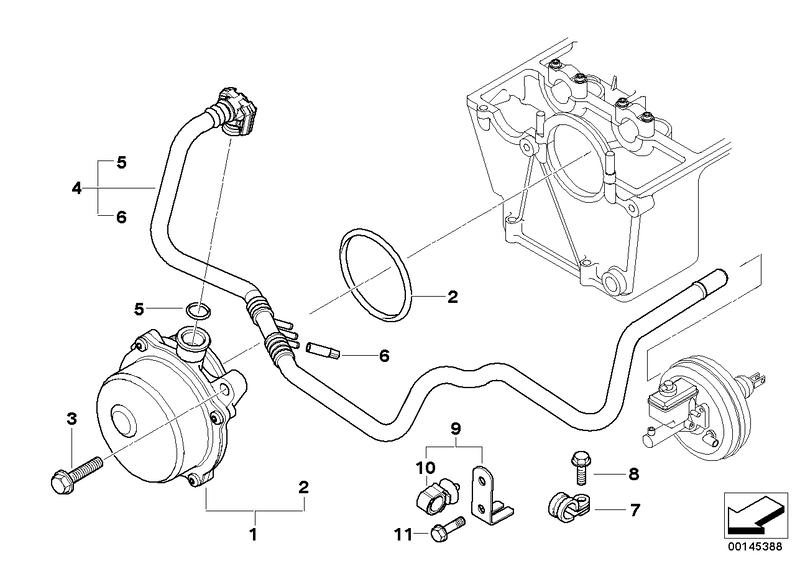 5
4
6
5
2
6
3
9
10
8
2
7
1
11
00145388