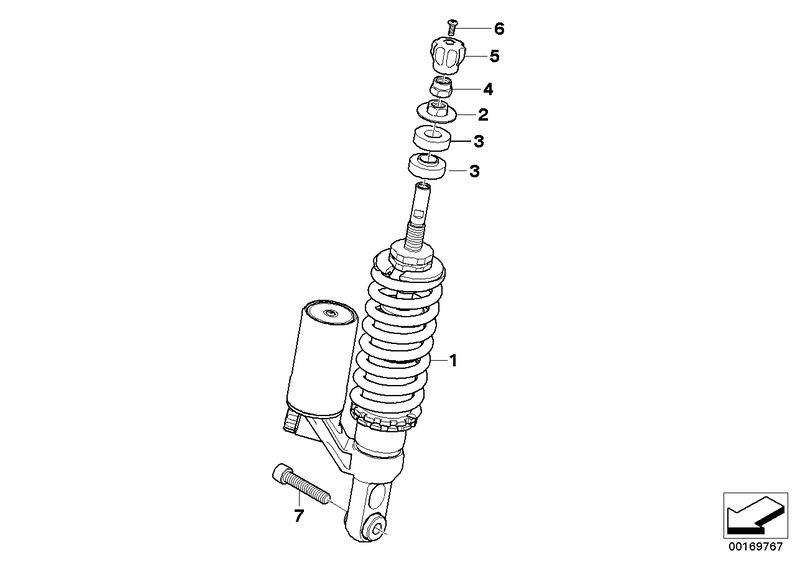 6
5
4
2
3
3
1
7
00169767