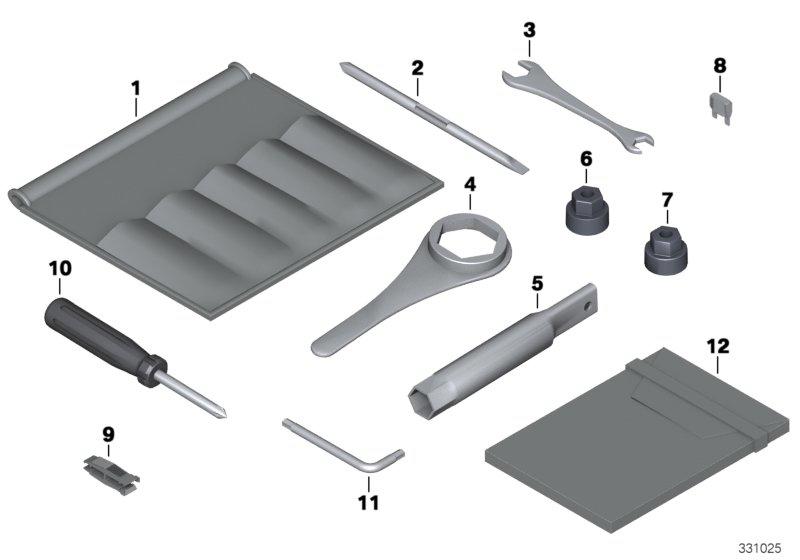 1
2
3
8
6
4
7
10
5
12
9
11
331025