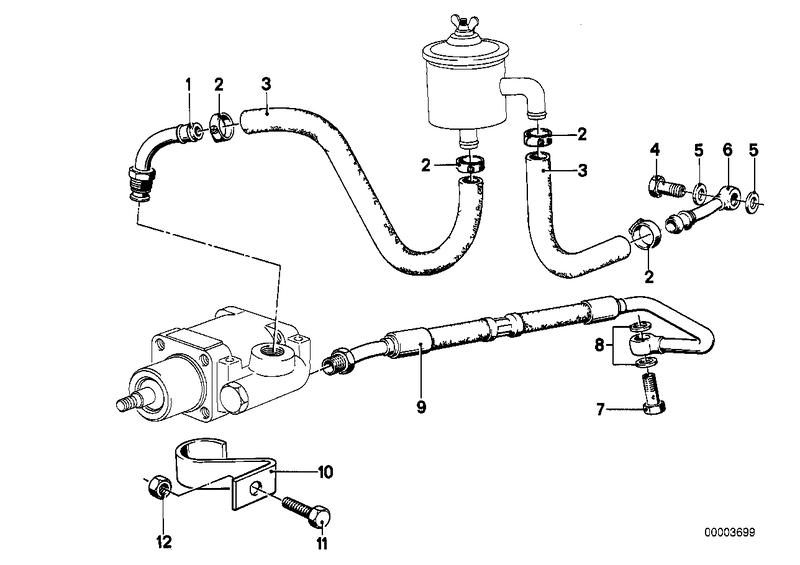 1
2
3
2
2
3
4
5
6
5
2
8
9
7
10
12
11
00003699