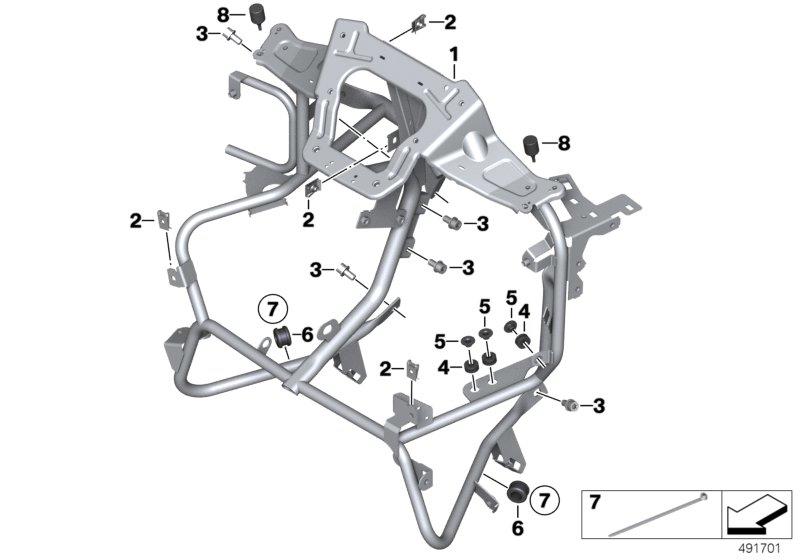 8
3
2
1
8
2
2
3
3
3
5
5
4
7
6
5
4
2
3
7
6
7
491701