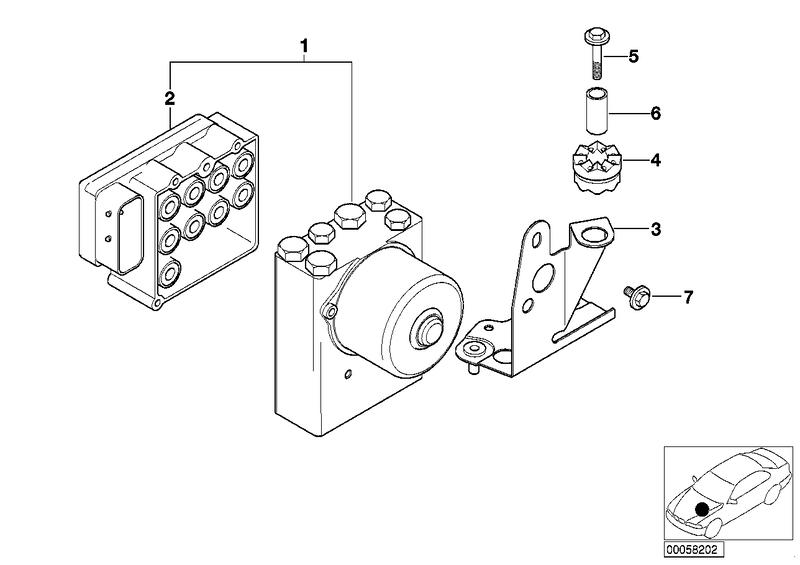 1
2
5
6
4
3
7
00058202