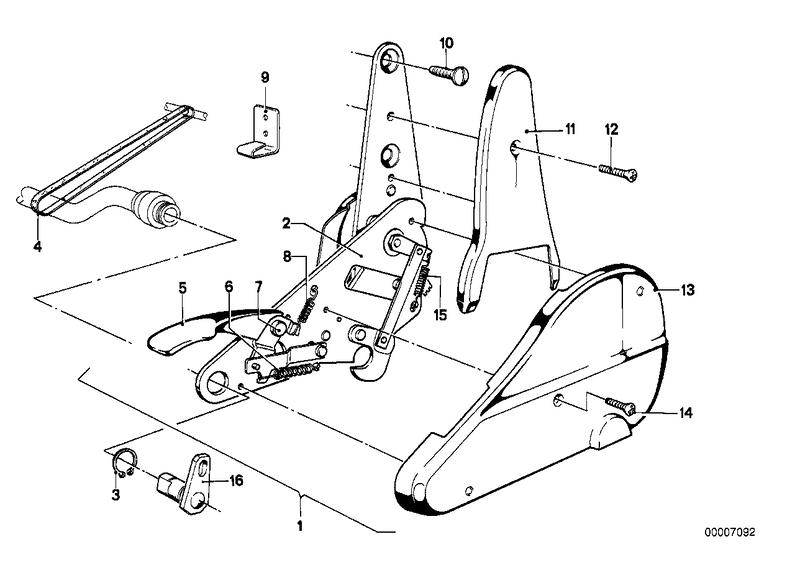 10
9
11
12
4
2
8
5
6
7
15
13
14
3
16
1
00007092